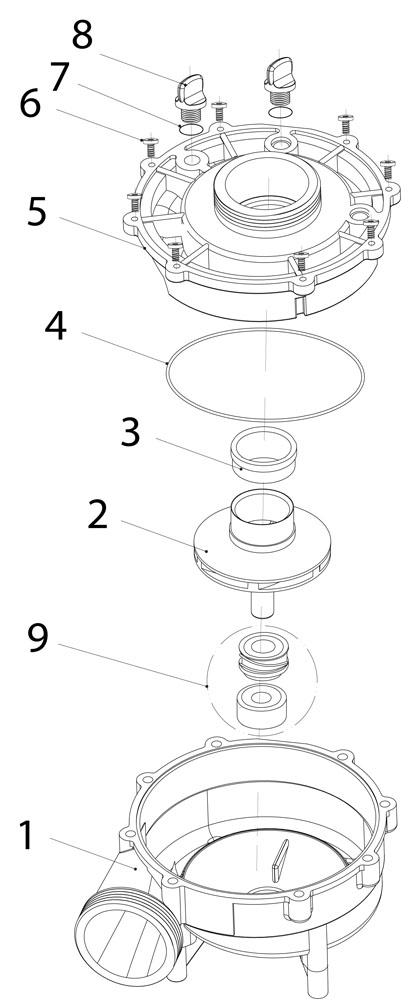 8
7
6
5
4
3
2
9
1