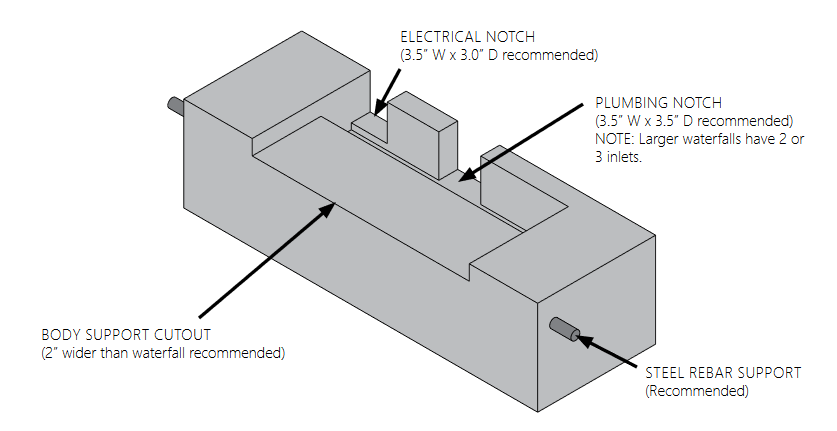 ELECTRICAL NOTCH
(3.5" W x 3.0" D recommended)

PLUMBING NOTCH
(3.5" W x 3.5" D recommended)
NOTE: Larger waterfalls have 2 or 3 inlets.

BODY SUPPORT CUTOUT
(2" wider than waterfall recommended)

STEEL REBAR SUPPORT
(Recommended)