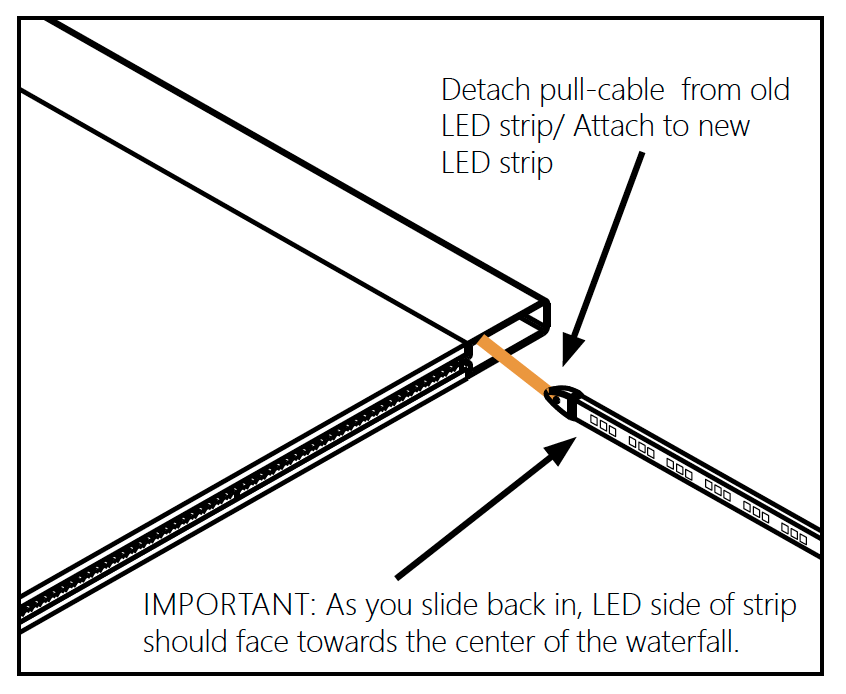 Detach pull-cable from old LED strip/ Attach to new LED strip

IMPORTANT: As you slide back in, LED side of strip should face towards the center of the waterfall.