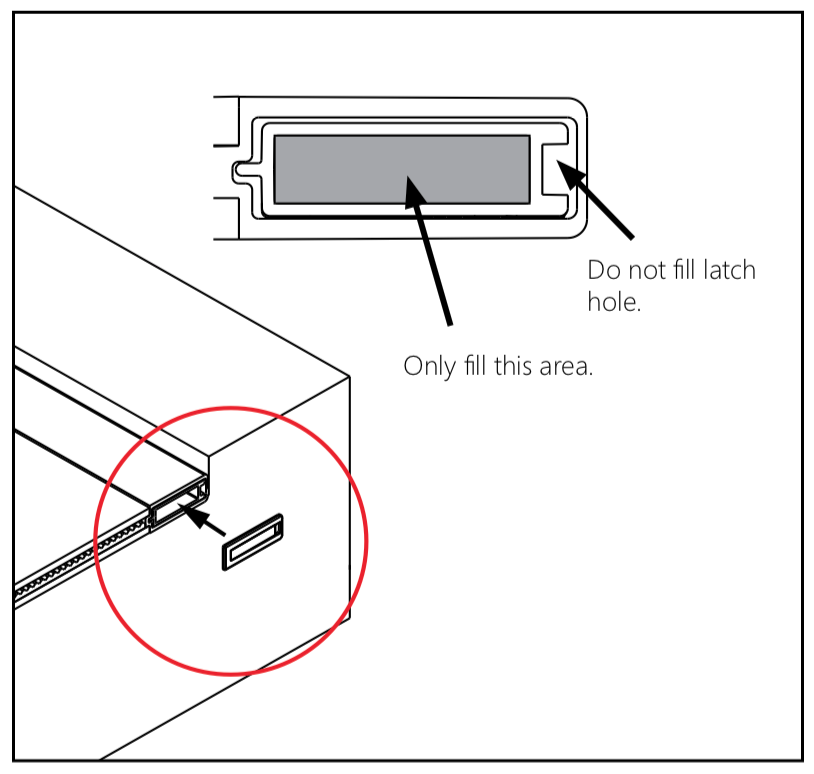 Do not fill latch hole.

Only fill this area.