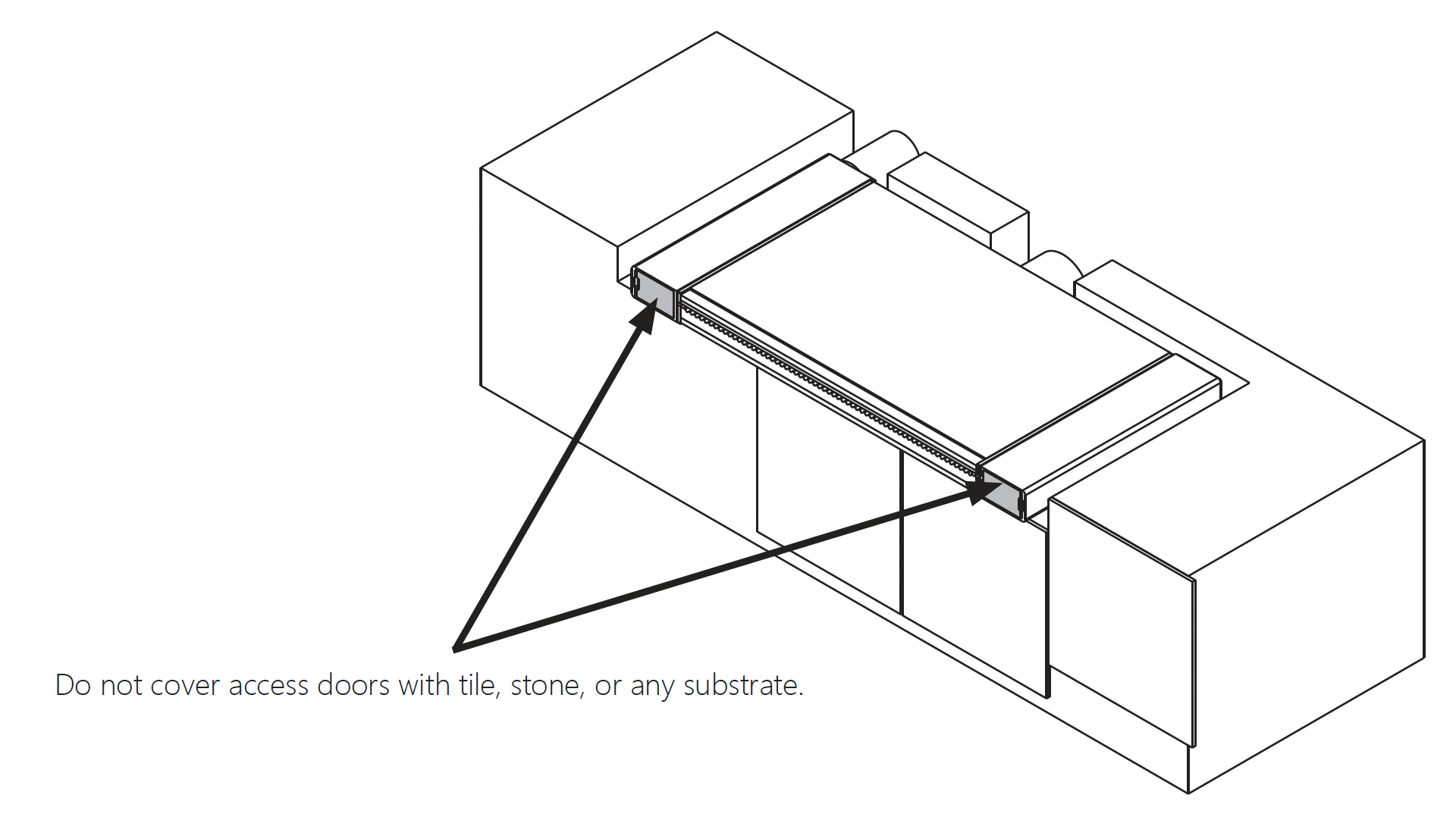 Do not cover access doors with tile, stone, or any substrate.