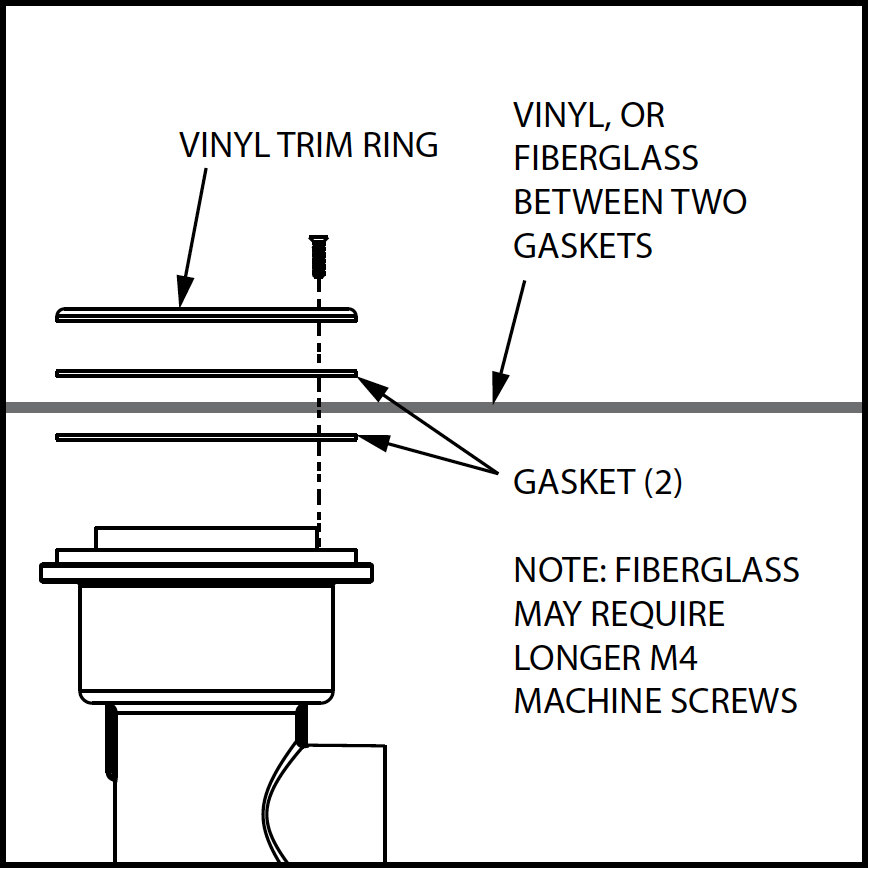 VINYL TRIM RING

VINYL, OR FIBERGLASS BETWEEN TWO GASKETS

GASKET (2)

NOTE: FIBERGLASS MAY REQUIRE LONGER M4 MACHINE SCREWS