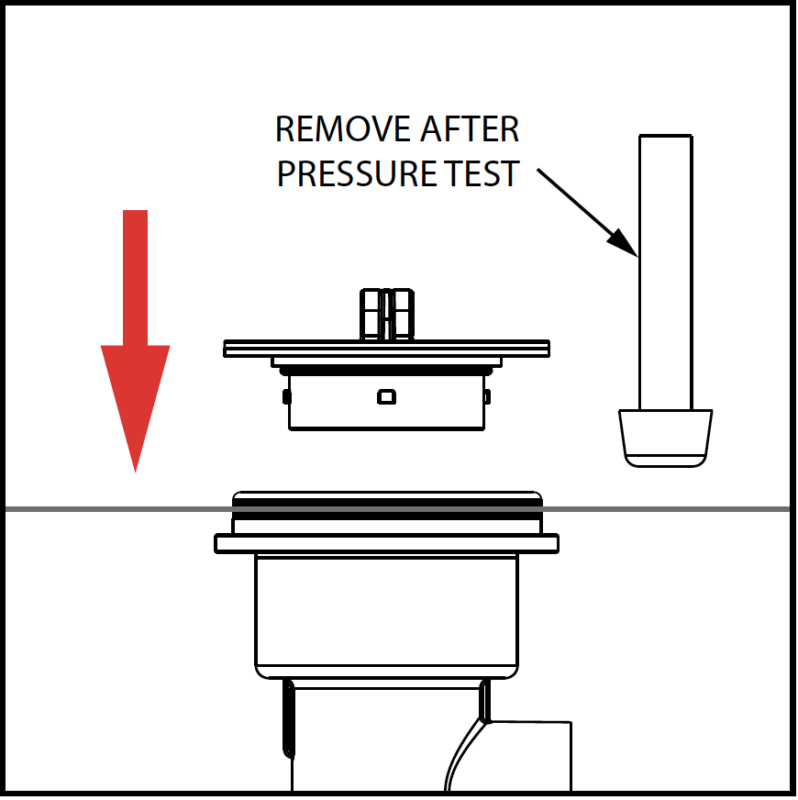 REMOVE AFTER PRESSURE TEST