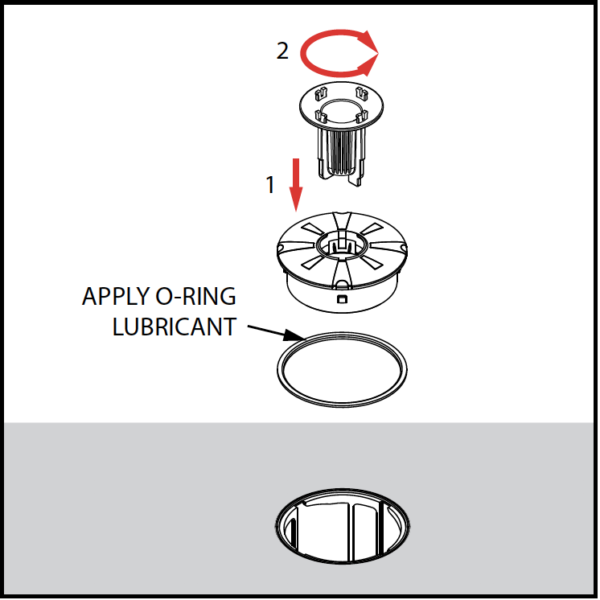 2

1

APPLY O-RING LUBRICANT