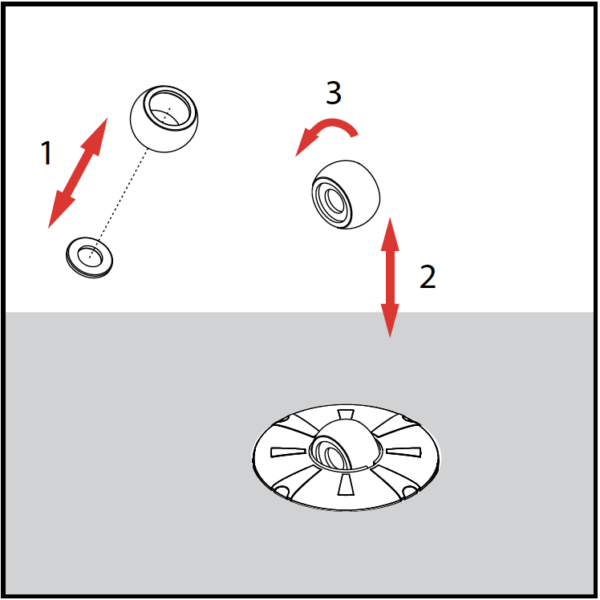 1
3
2