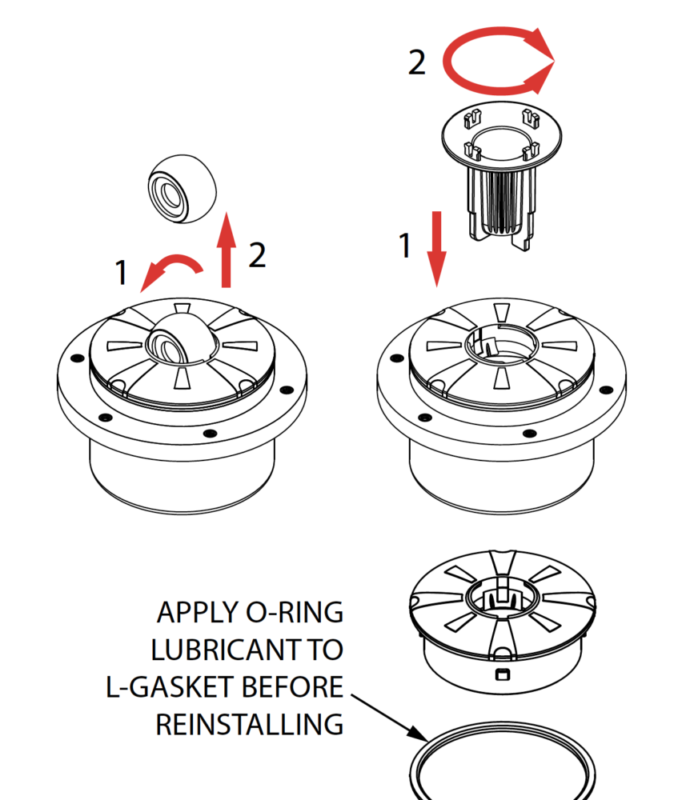 2

1

2

1

APPLY O-RING LUBRICANT TO L-GASKET BEFORE REINSTALLING