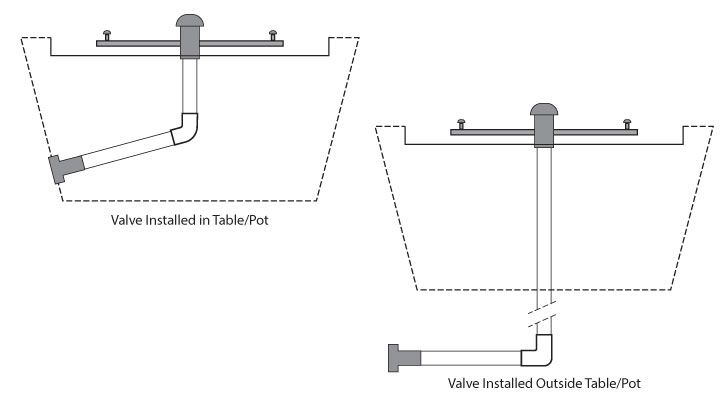 Valve Installed in Table/Pot

Valve Installed Outside Table/Pot