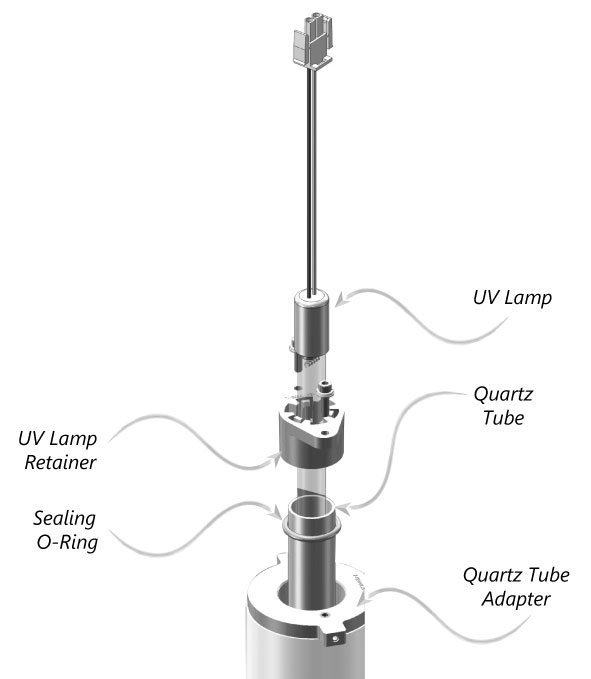 UV Lamp

Quartz Tube

UV Lamp Retainer

Sealing O-Ring

Quartz Tube Adapter