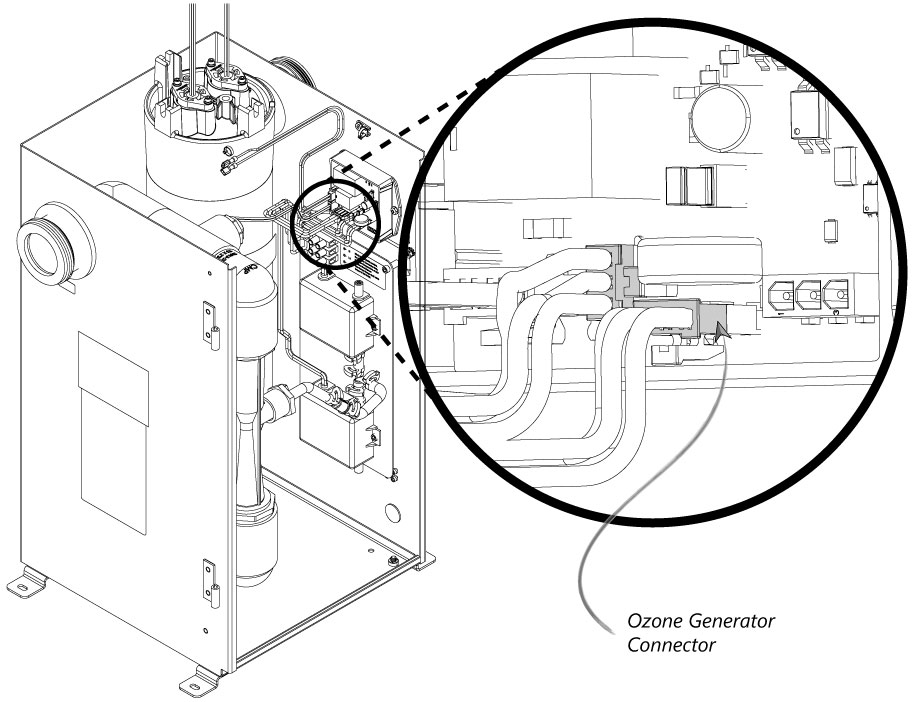 Ozone Generator Connector