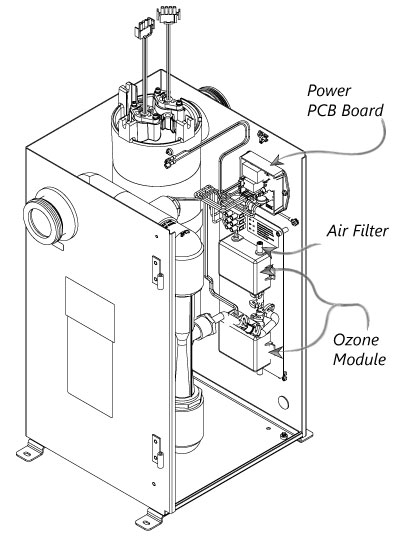 Power
PCB Board

Air Filter

Ozone
Module