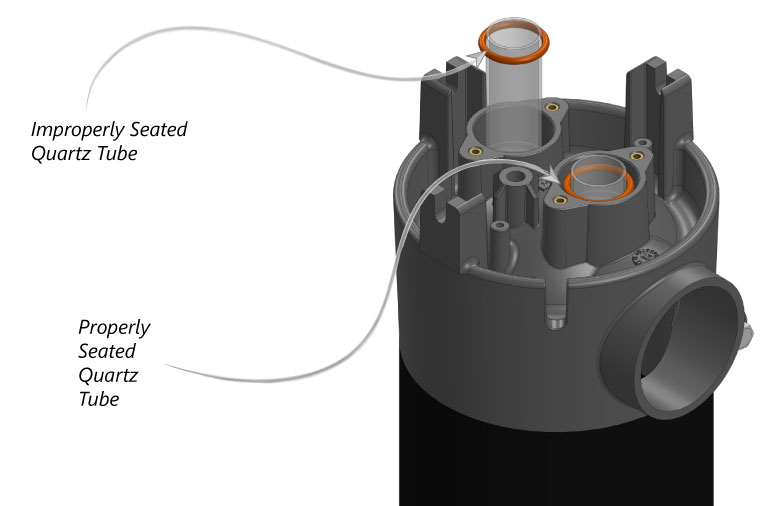 Improperly Seated Quartz Tube

Properly Seated Quartz Tube