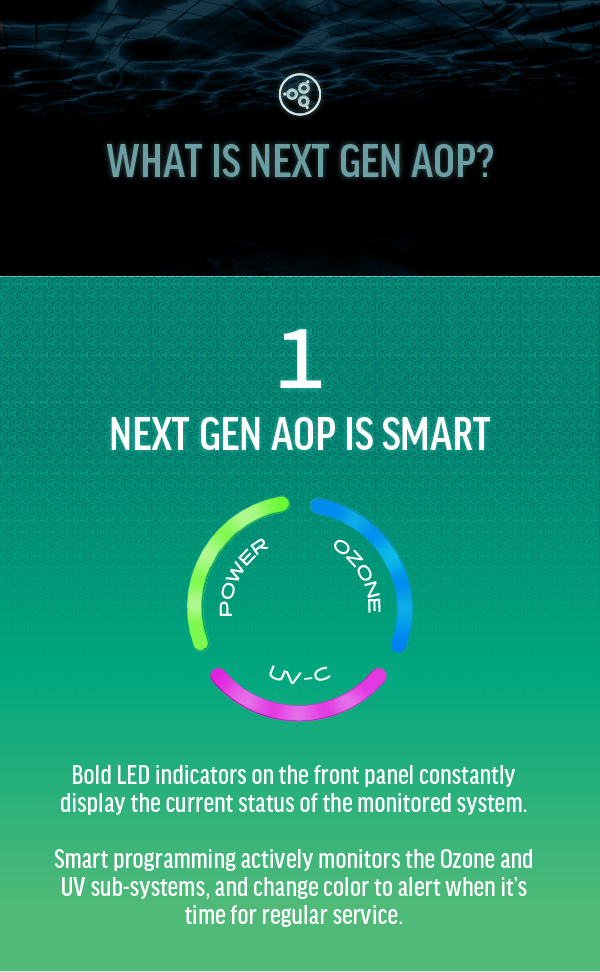 WHAT IS NEXT GEN AOP?

1

NEXT GEN AOP IS SMART

POWER

OZONE

UV-C

Bold LED indicators on the front panel constantly display the current status of the monitored system.

Smart programming actively monitors the Ozone and UV sub-systems, and change color to alert when it's time for regular service.