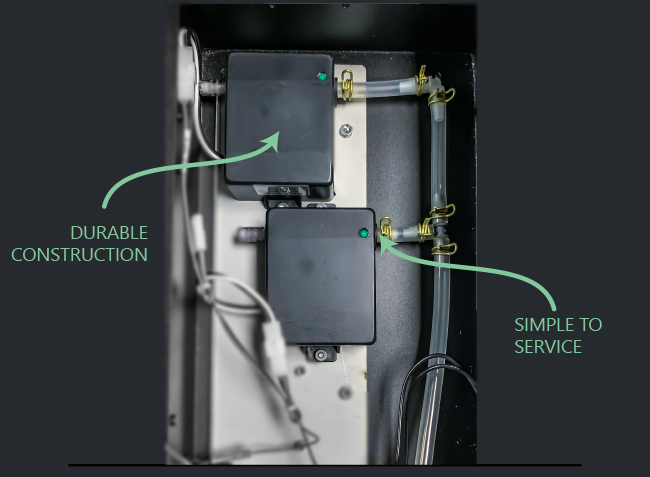 DURABLE
CONSTRUCTION

SIMPLE TO
SERVICE